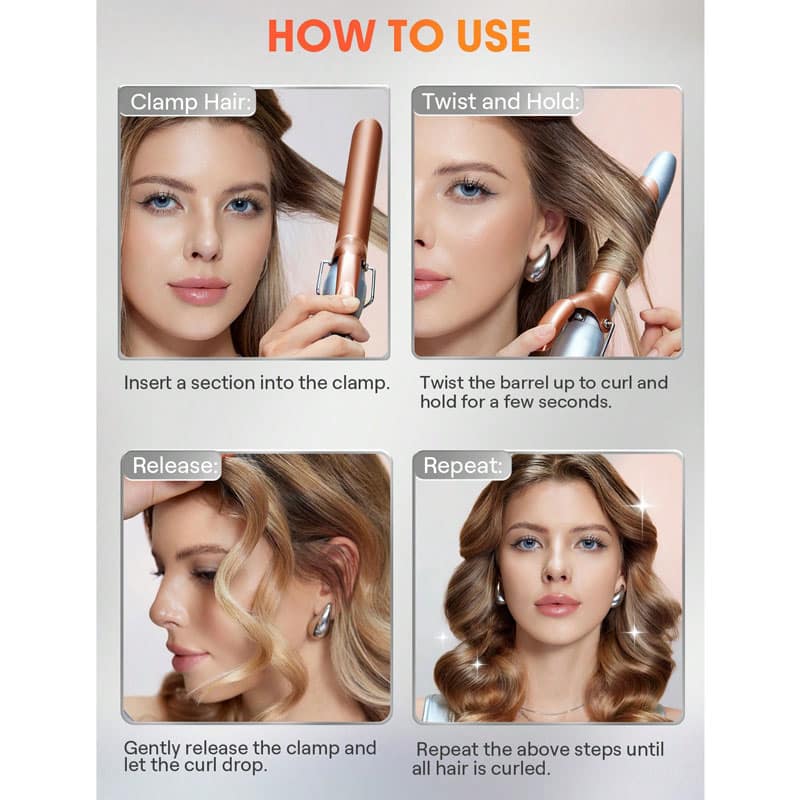 HOW TO USE

Clamp Hair:

Insert a section into the clamp.

Twist and Hold:

Twist the barrel up to curl and hold for a few seconds.

Release:

Gently release the clamp and let the curl drop.

Repeat:

Repeat the above steps until all hair is curled.